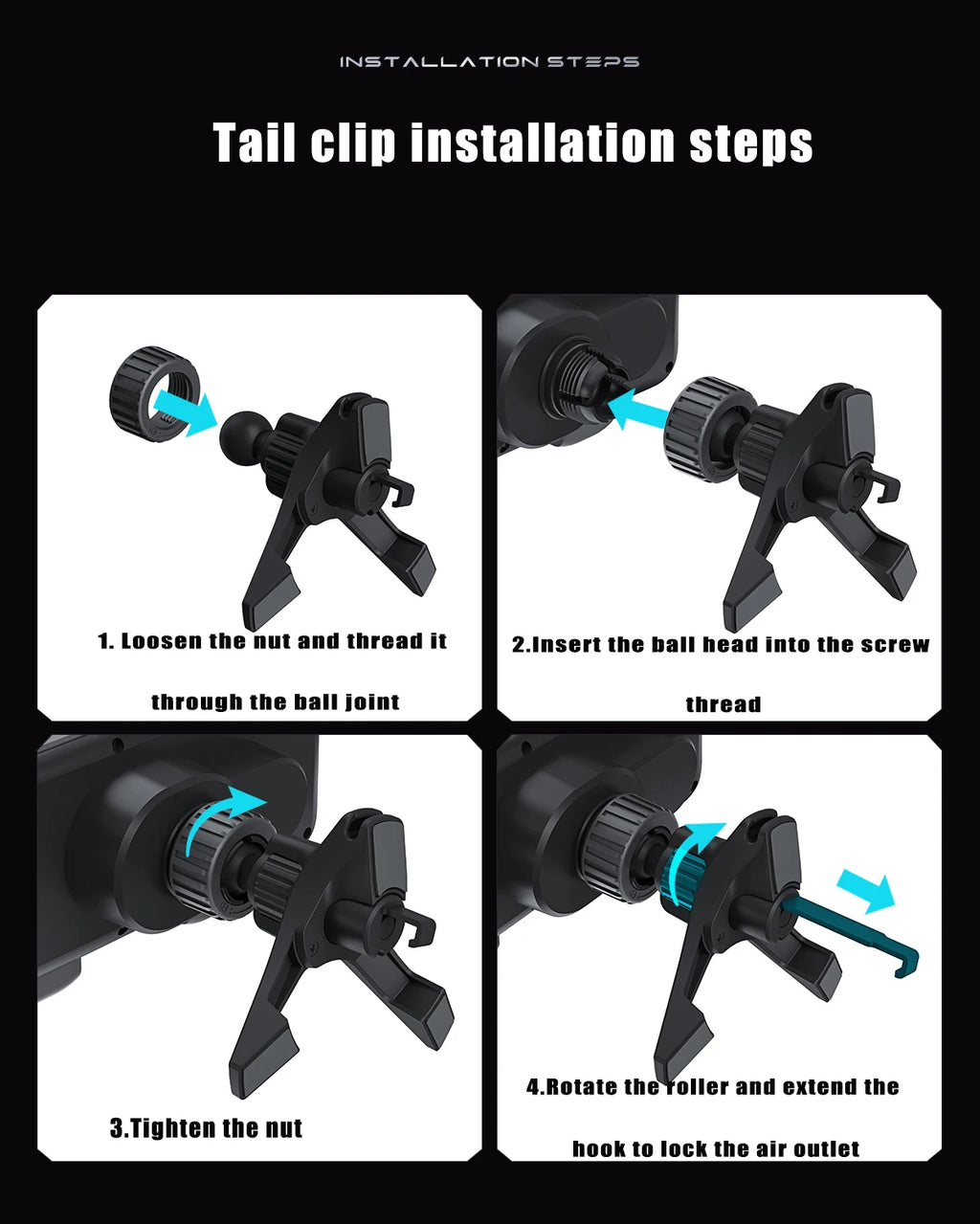 INSTALLATION STEPS

Tail clip installation steps

1. Loosen the nut and thread it through the ball joint

2.Insert the ball head into the screw thread

3.Tighten the nut

4.Rotate the roller and extend the hook to lock the air outlet